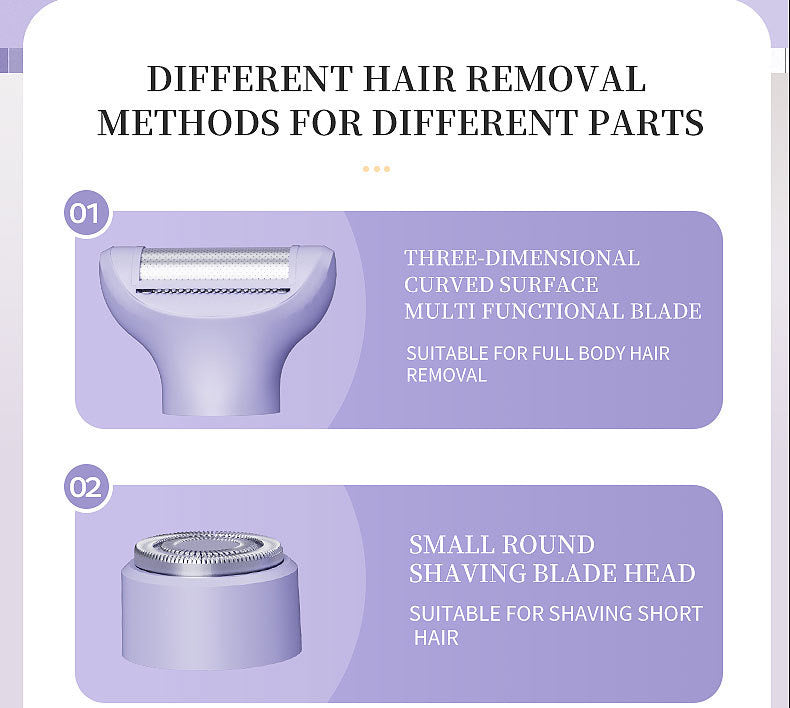 DIFFERENT HAIR REMOVAL METHODS FOR DIFFERENT PARTS

01

THREE-DIMENSIONAL CURVED SURFACE MULTI FUNCTIONAL BLADE

SUITABLE FOR FULL BODY HAIR REMOVAL

02

SMALL ROUND SHAVING BLADE HEAD

SUITABLE FOR SHAVING SHORT HAIR